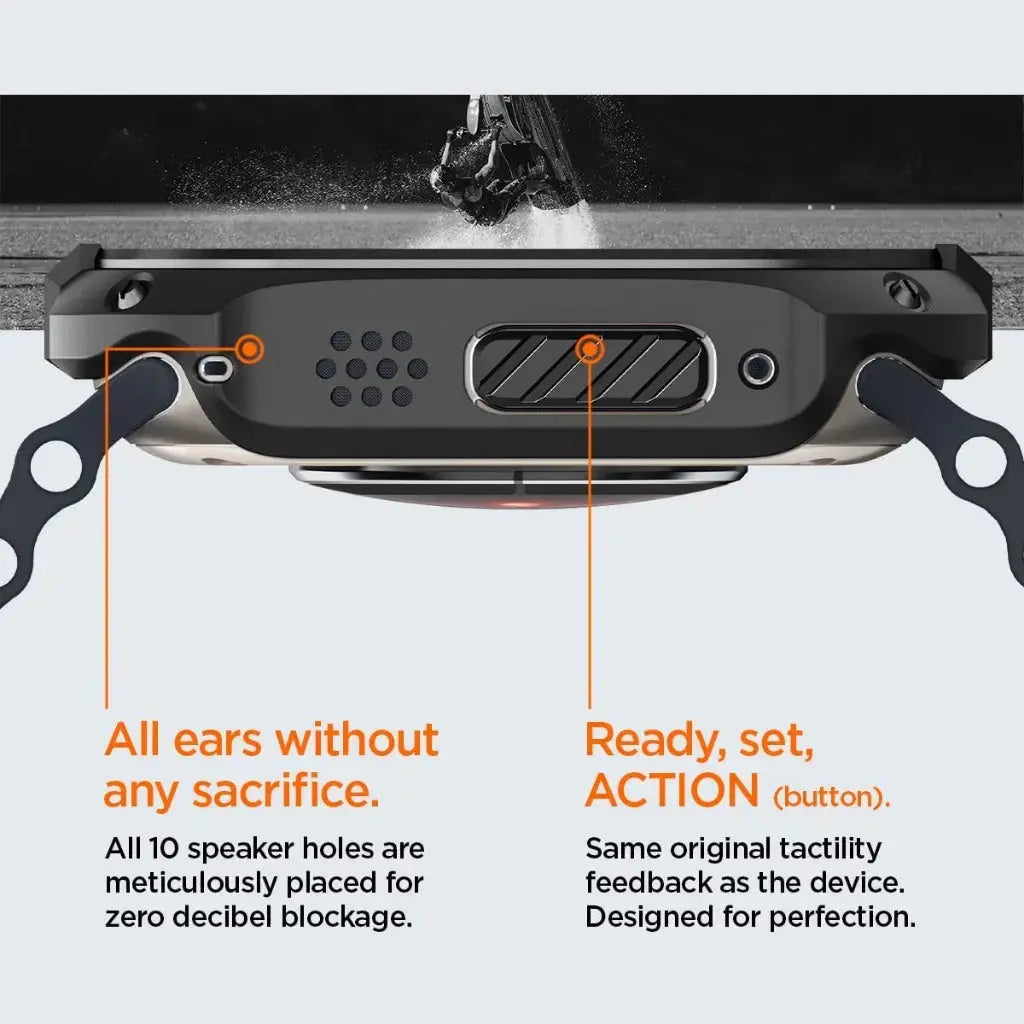 All ears without any sacrifice.

All 10 speaker holes are meticulously placed for zero decibel blockage.

Ready, set, ACTION (button).

Same original tactility feedback as the device. Designed for perfection.