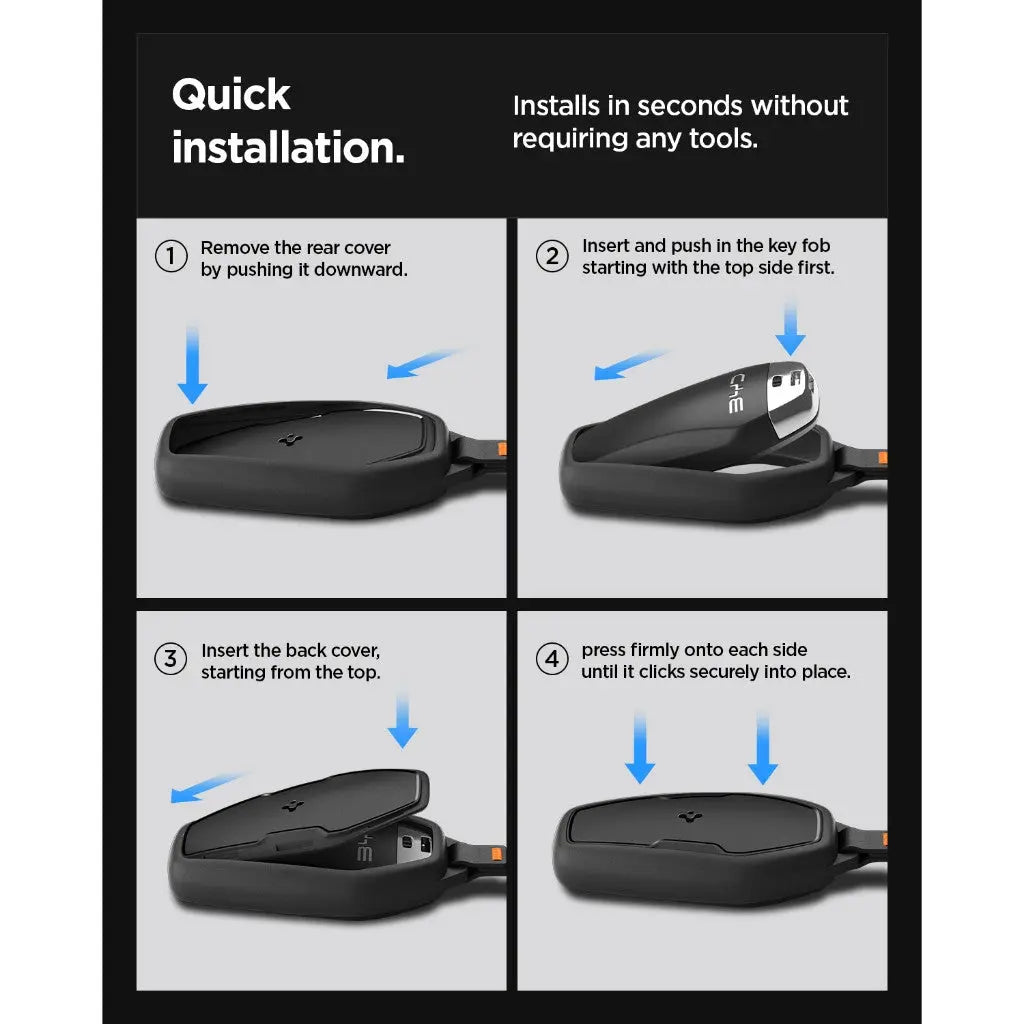 Quick installation.

Installs in seconds without requiring any tools.

① Remove the rear cover by pushing it downward.

② Insert and push in the key fob starting with the top side first.

③ Insert the back cover, starting from the top.

④ press firmly onto each side until it clicks securely into place.