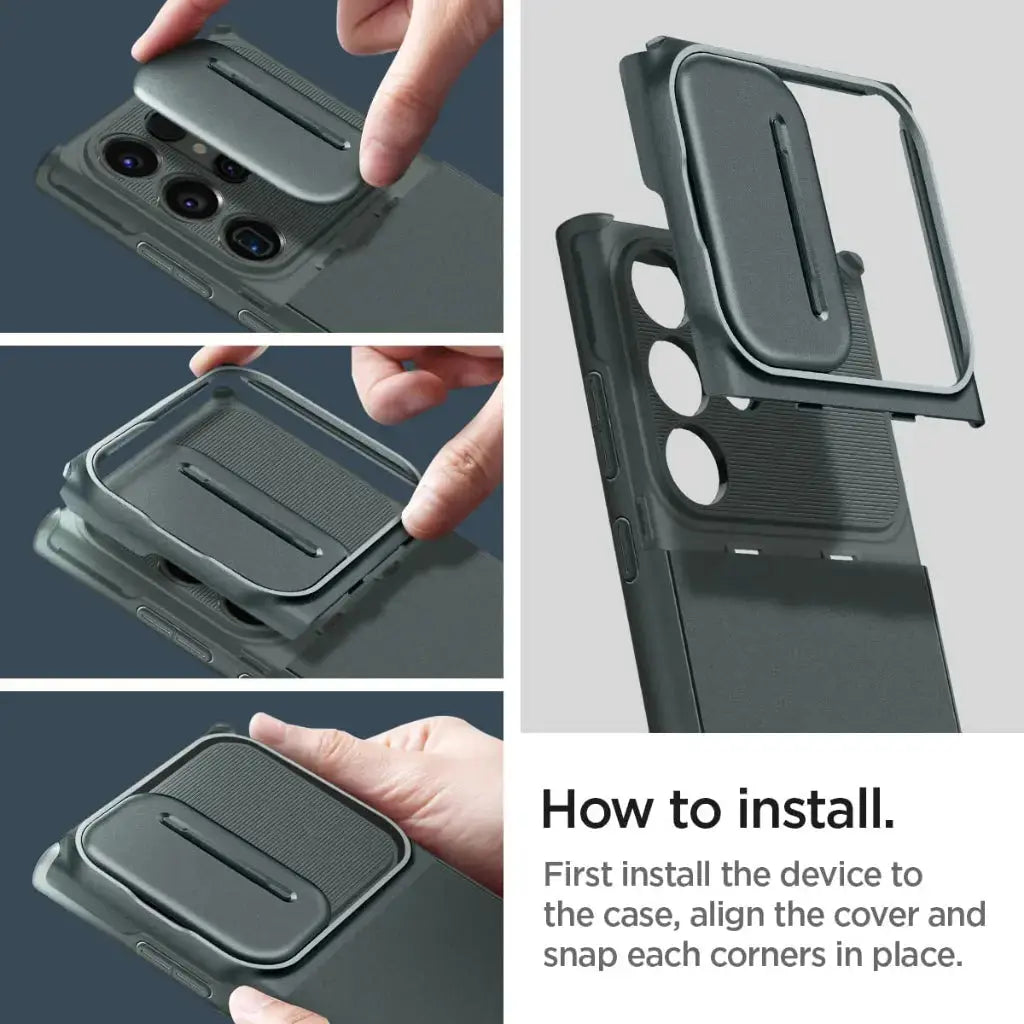 How to install.

First install the device to the case, align the cover and snap each corners in place.