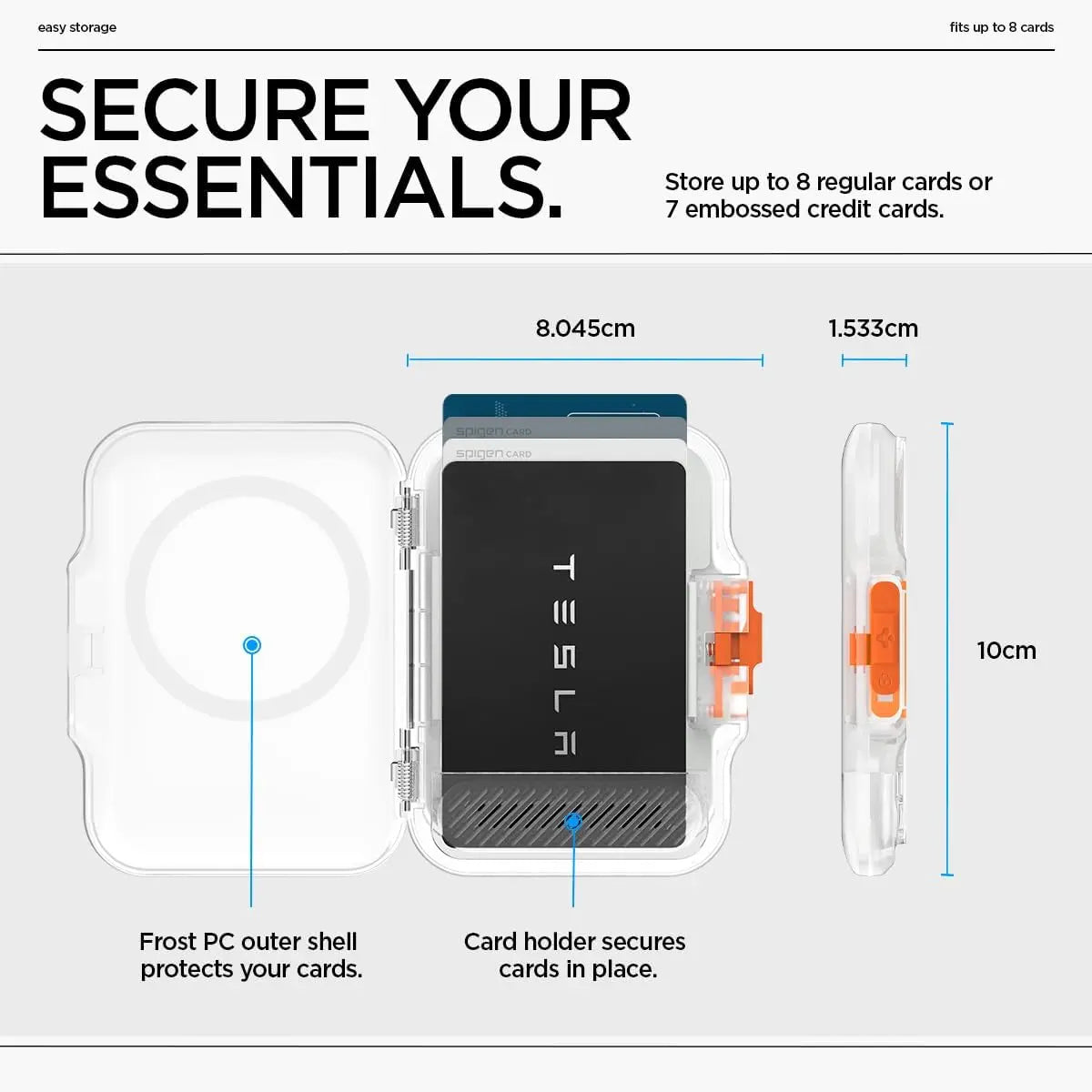 easy storage

fits up to 8 cards

SECURE YOUR ESSENTIALS.

Store up to 8 regular cards or 7 embossed credit cards.

8.045cm

1.533cm

spigen CARD

spigen CARD

TESLA

10cm

Frost PC outer shell protects your cards.

Card holder secures cards in place.