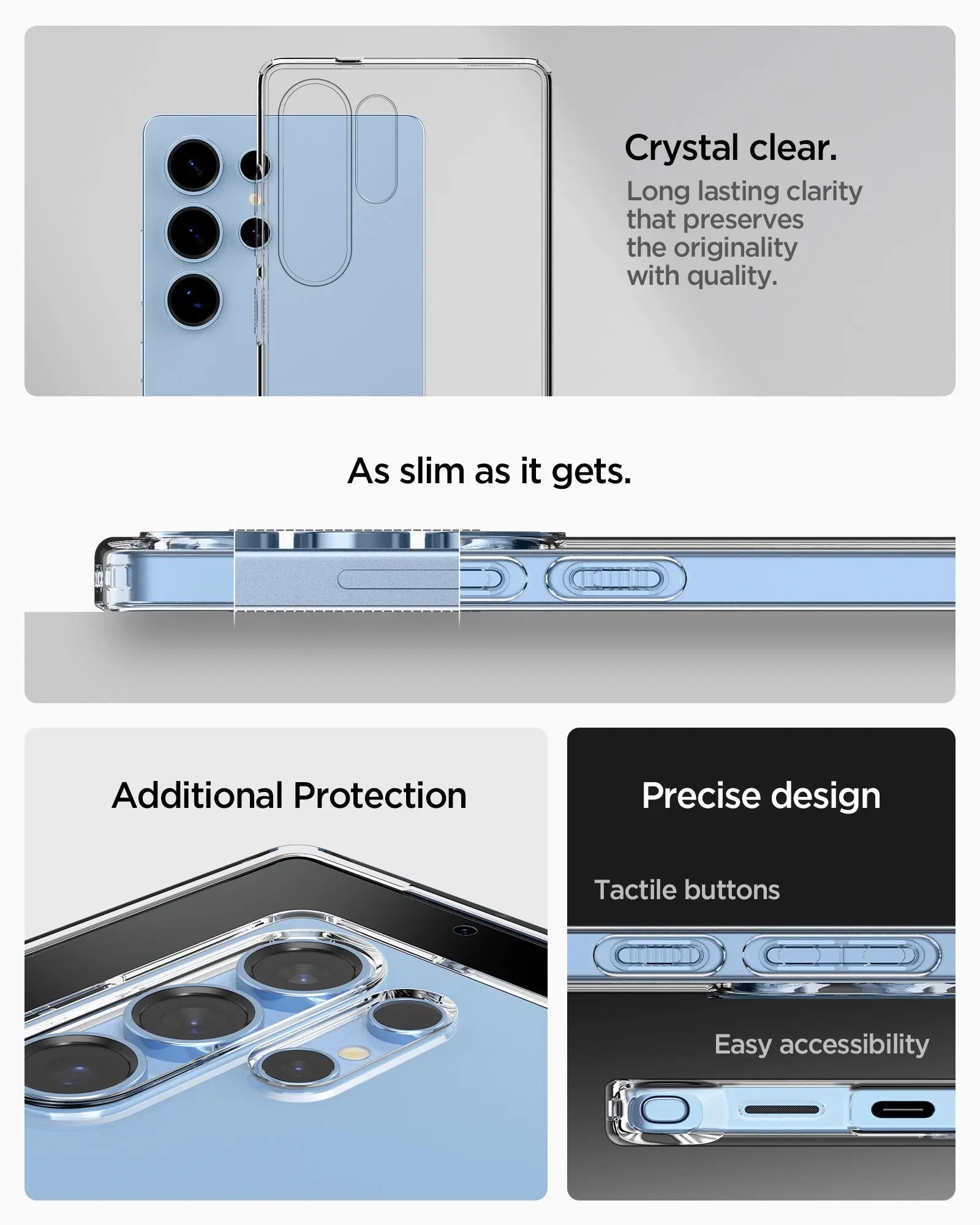 Crystal clear.
Long lasting clarity that preserves the originality with quality.

As slim as it gets.

Additional Protection

Precise design

Tactile buttons

Easy accessibility