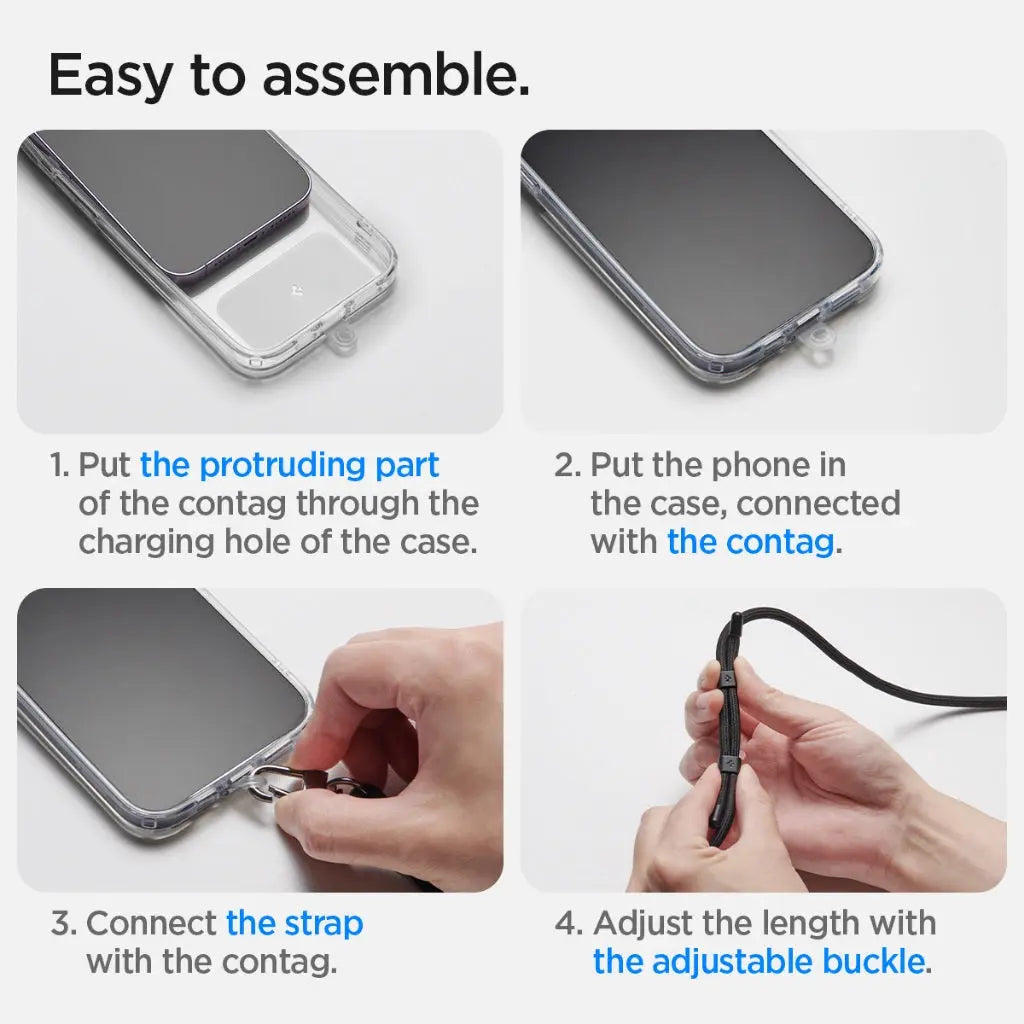 Easy to assemble.

1. Put the protruding part of the contag through the charging hole of the case.

2. Put the phone in the case, connected with the contag.

3. Connect the strap with the contag.

4. Adjust the length with the adjustable buckle.