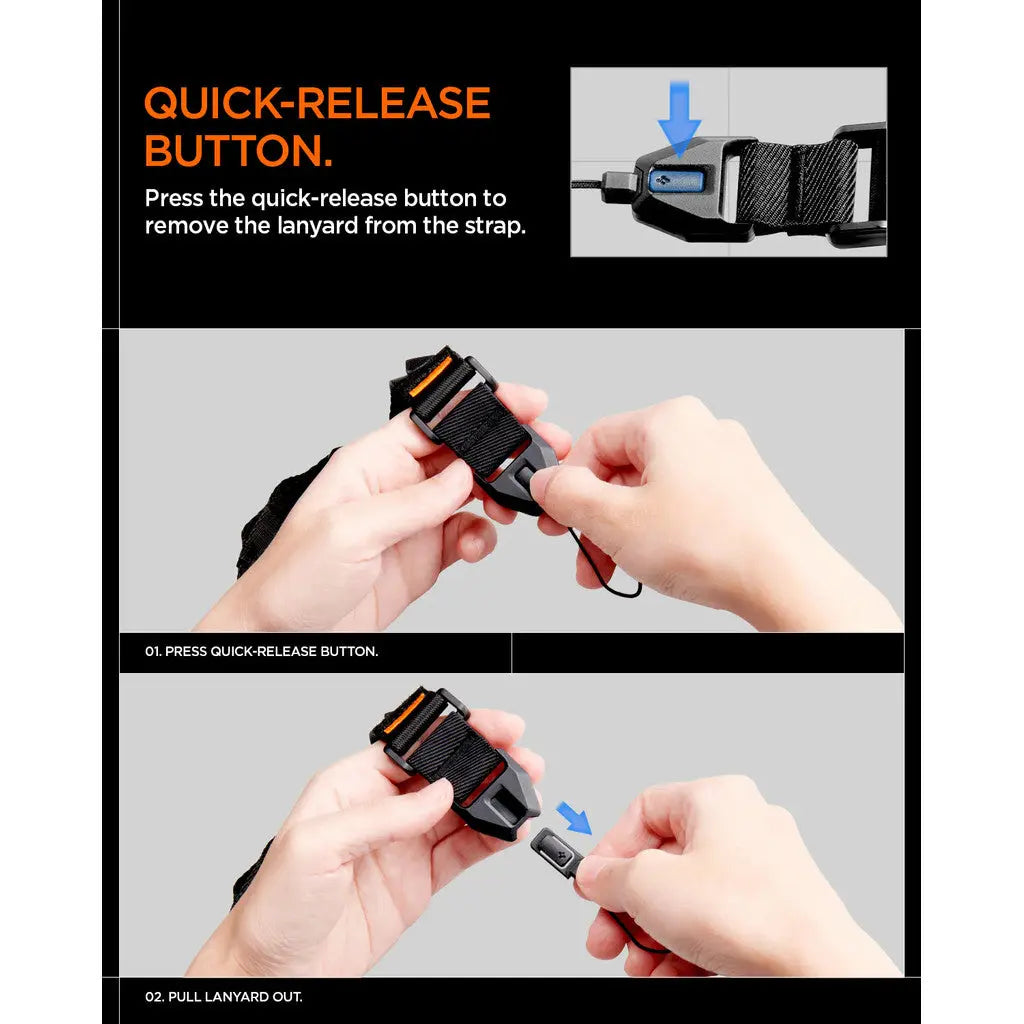 QUICK-RELEASE BUTTON.

Press the quick-release button to remove the lanyard from the strap.

01. PRESS QUICK-RELEASE BUTTON.

02. PULL LANYARD OUT.