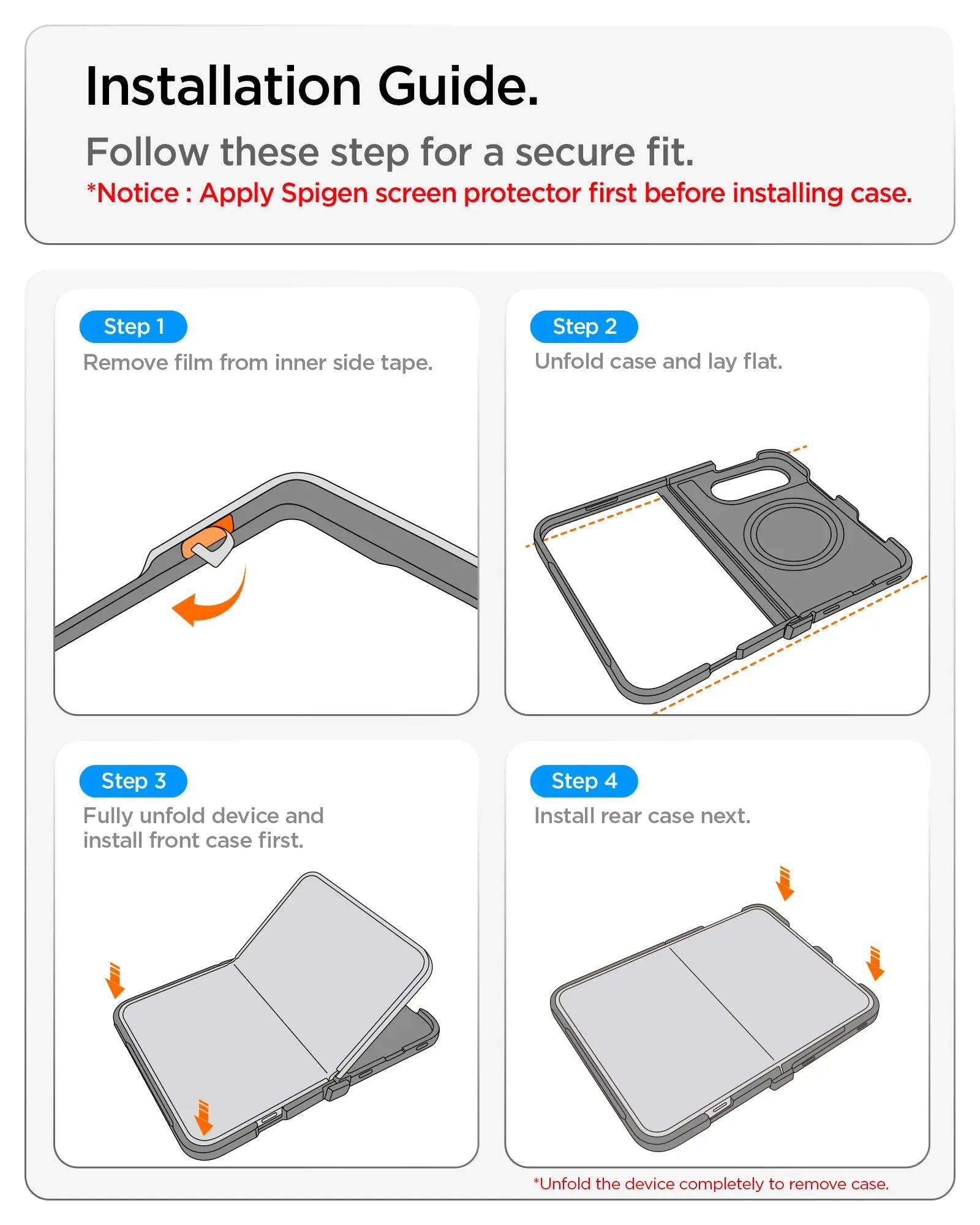 Installation Guide.

Follow these step for a secure fit.

*Notice : Apply Spigen screen protector first before installing case.

Step 1

Remove film from inner side tape.

Step 2

Unfold case and lay flat.

Step 3

Fully unfold device and install front case first.

Step 4

Install rear case next.

*Unfold the device completely to remove case.