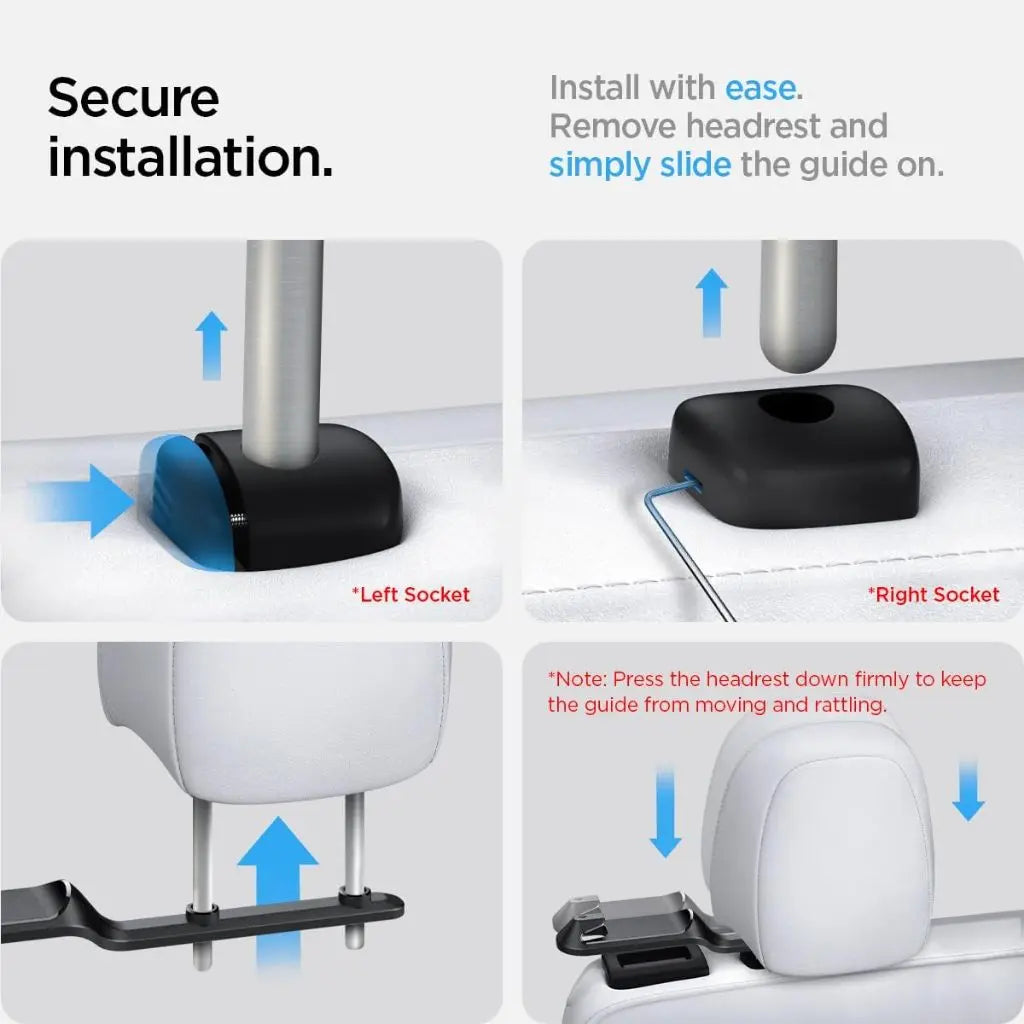 Secure installation.

Install with ease. Remove headrest and simply slide the guide on.

*Left Socket

*Right Socket

*Note: Press the headrest down firmly to keep the guide from moving and rattling.