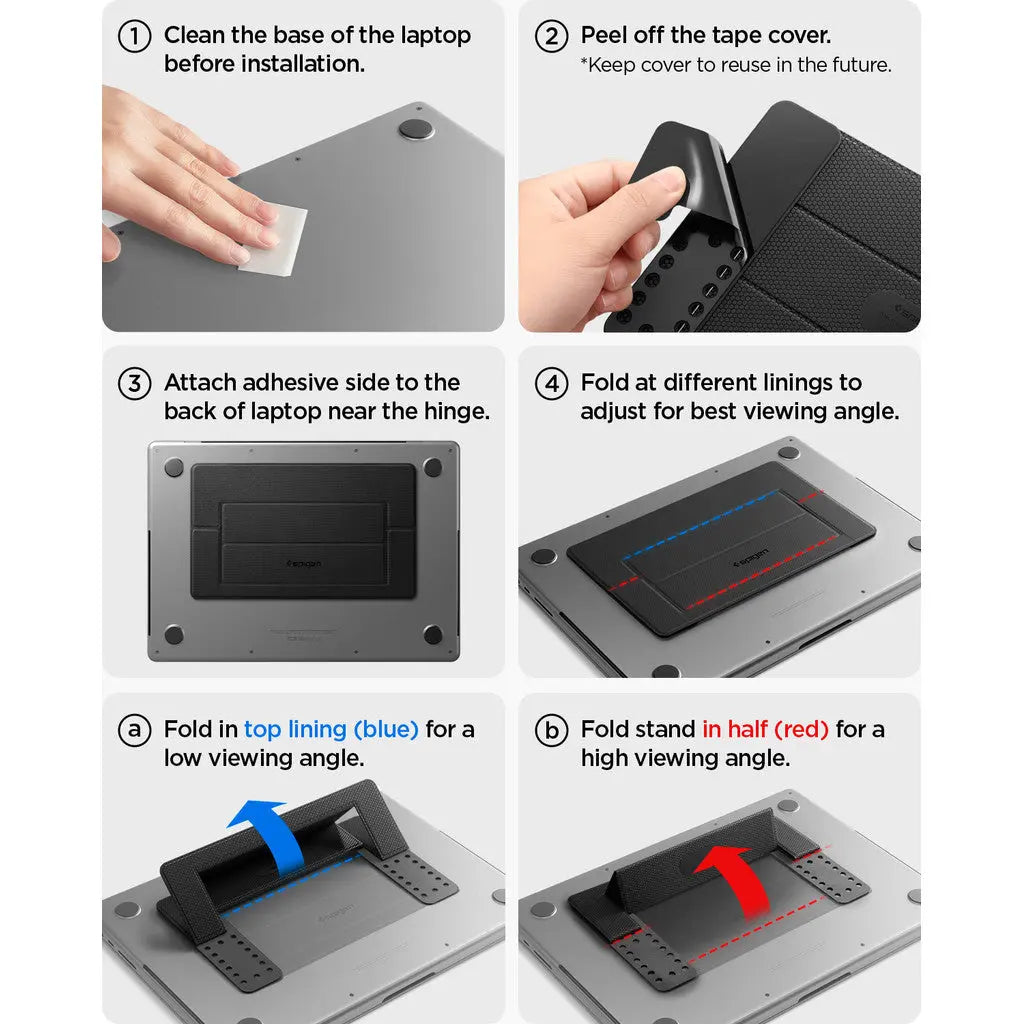 ① Clean the base of the laptop before installation.

② Peel off the tape cover.
*Keep cover to reuse in the future.

③ Attach adhesive side to the back of laptop near the hinge.

spigen

④ Fold at different linings to adjust for best viewing angle.

spigen

ⓐ Fold in top lining (blue) for a low viewing angle.

spigen

ⓑ Fold stand in half (red) for a high viewing angle.