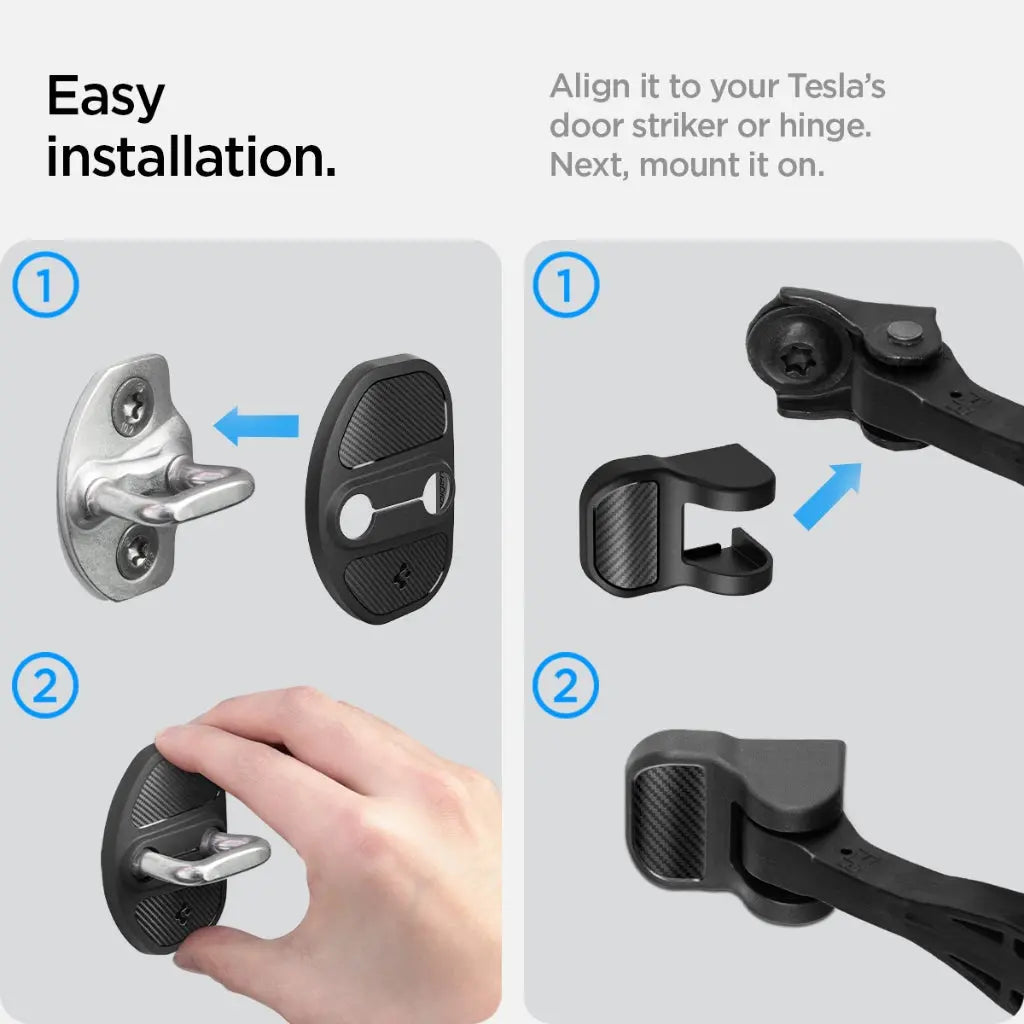 Easy installation.

Align it to your Tesla's door striker or hinge. Next, mount it on.

1

2

1

2