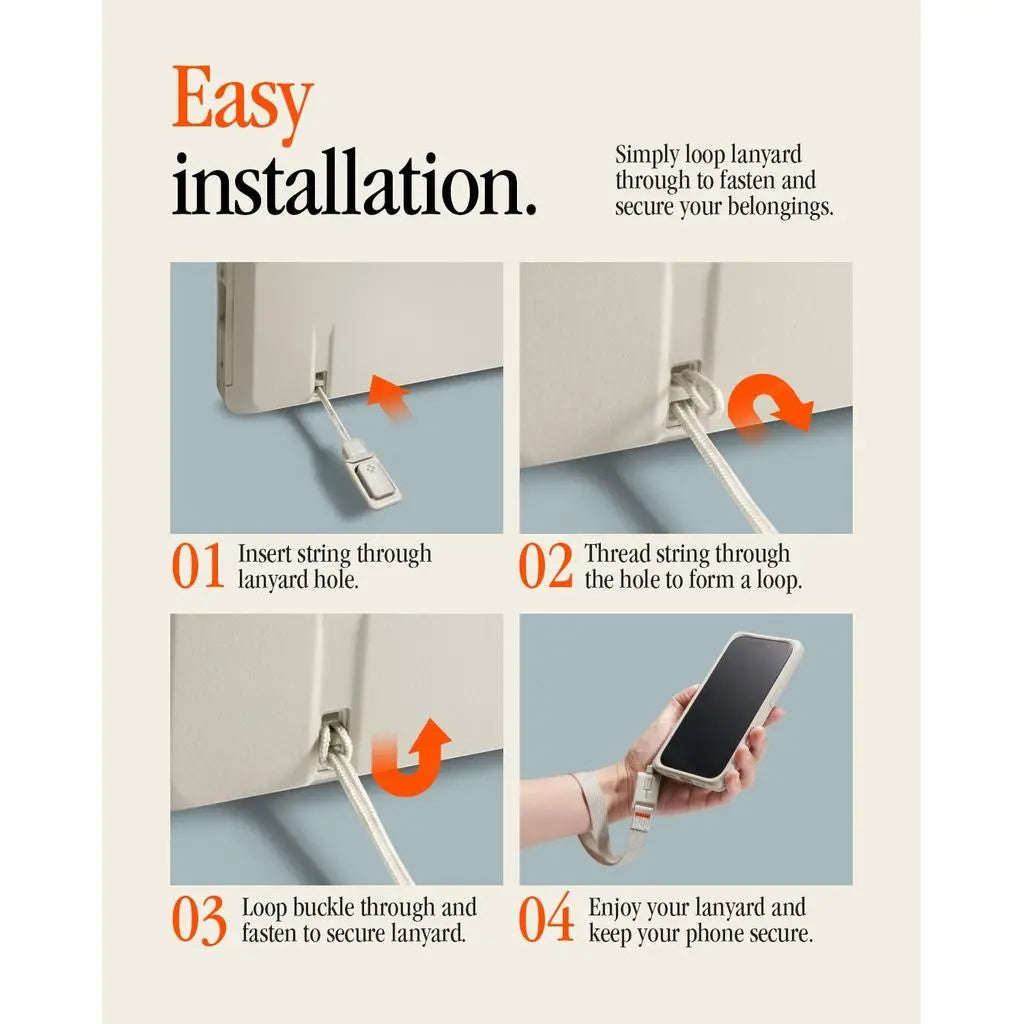 Easy installation.

Simply loop lanyard through to fasten and secure your belongings.

01 Insert string through lanyard hole.

02 Thread string through the hole to form a loop.

03 Loop buckle through and fasten to secure lanyard.

04 Enjoy your lanyard and keep your phone secure.