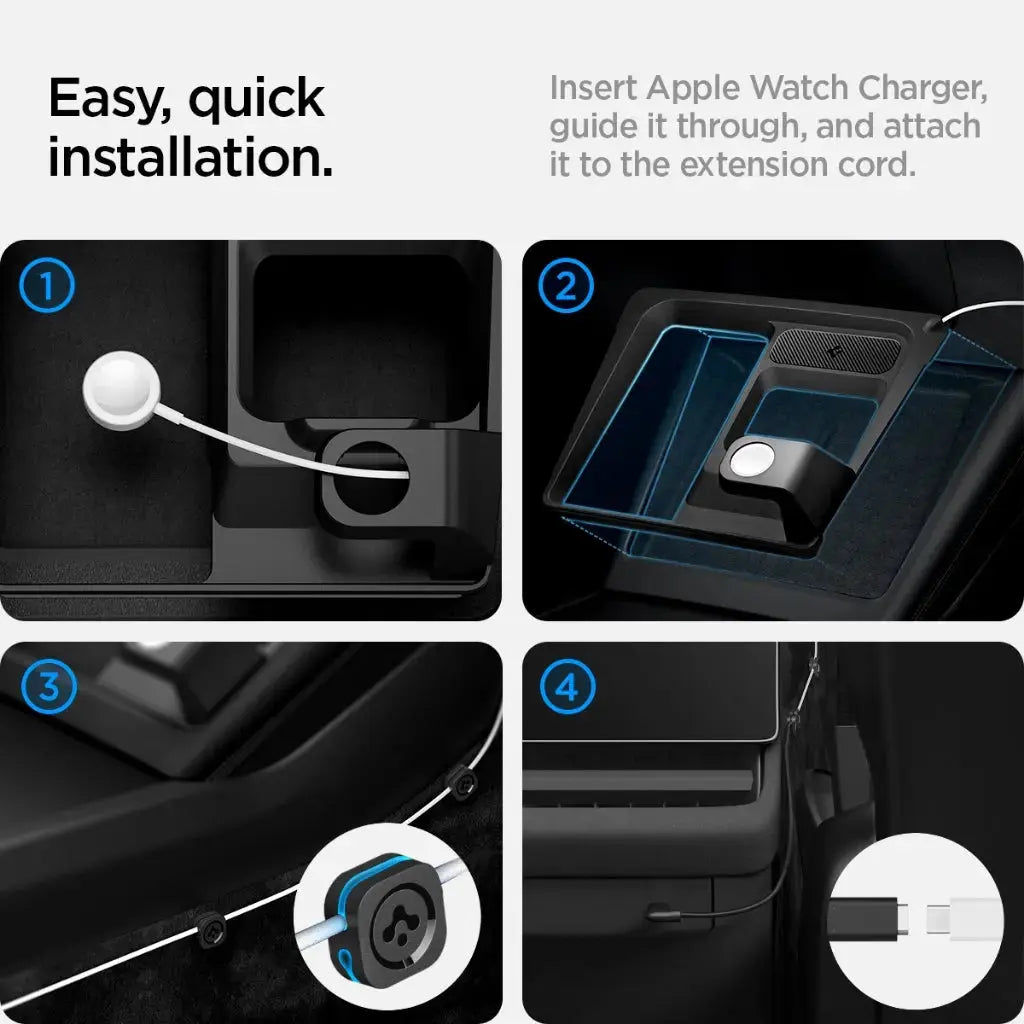 Easy, quick installation.

Insert Apple Watch Charger, guide it through, and attach it to the extension cord.

1

2

3

4