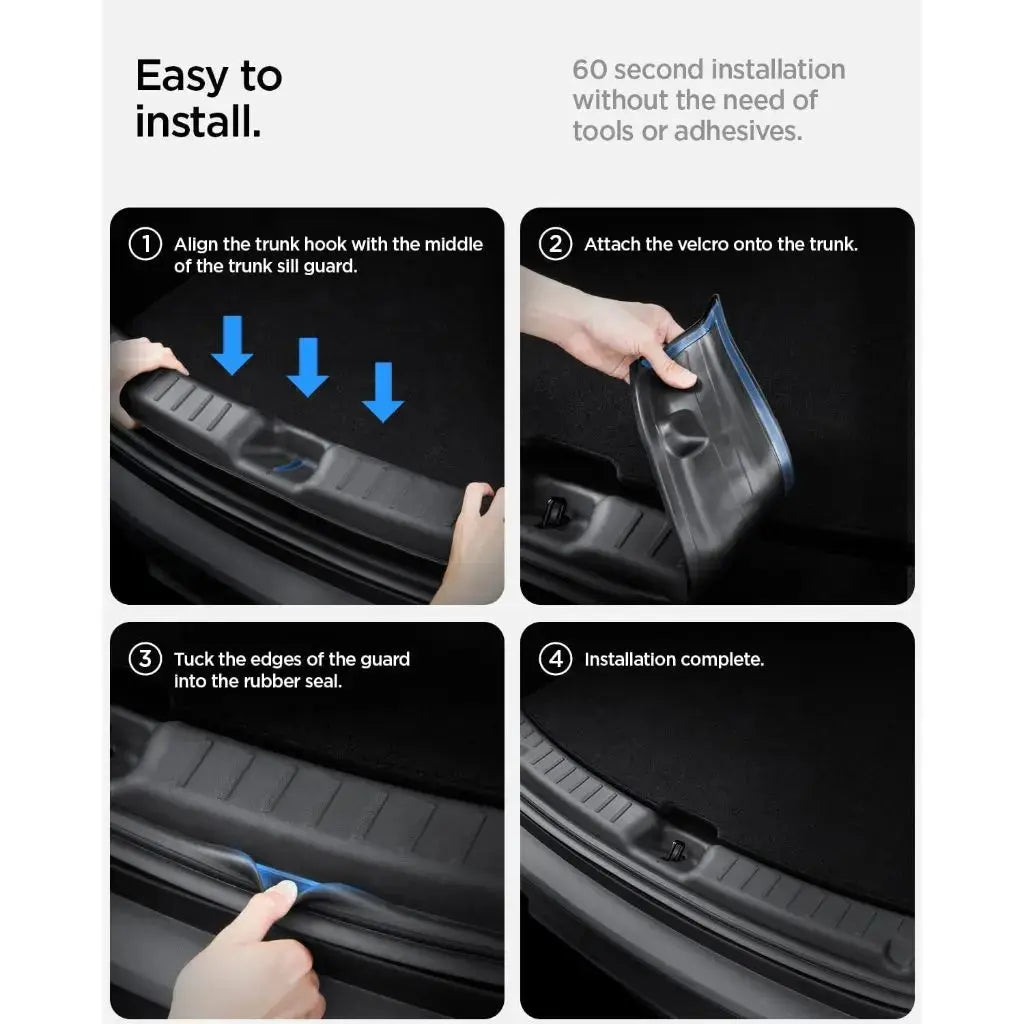 Easy to install.

60 second installation without the need of tools or adhesives.

1 Align the trunk hook with the middle of the trunk sill guard.

2 Attach the velcro onto the trunk.

3 Tuck the edges of the guard into the rubber seal.

4 Installation complete.