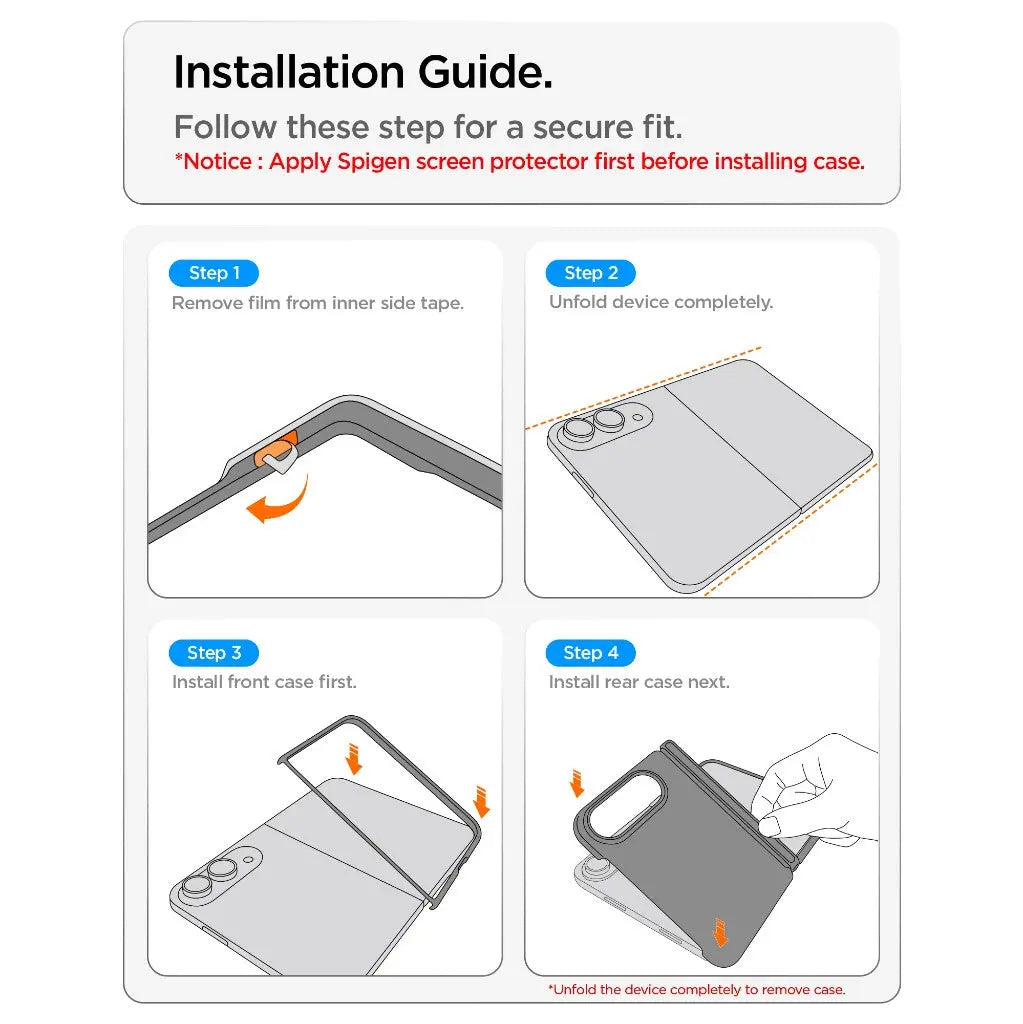 Installation Guide.

Follow these step for a secure fit.

*Notice : Apply Spigen screen protector first before installing case.

Step 1

Remove film from inner side tape.

Step 2

Unfold device completely.

Step 3

Install front case first.

Step 4

Install rear case next.

*Unfold the device completely to remove case.